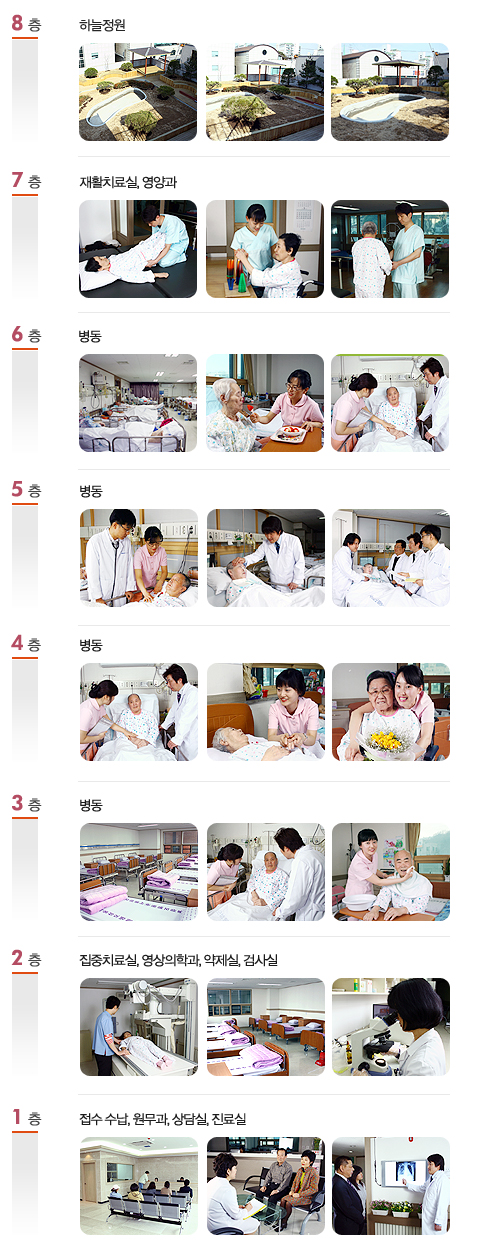 8 층
하늘정원

7 층
재활치료실, 영양과

6 층
병동

5 층
병동

4 층
병동

3 층
병동

2 층
집중치료실, 영상의학과, 약제실, 검사실

1 층
접수 수납, 원무과, 상담실, 진료실